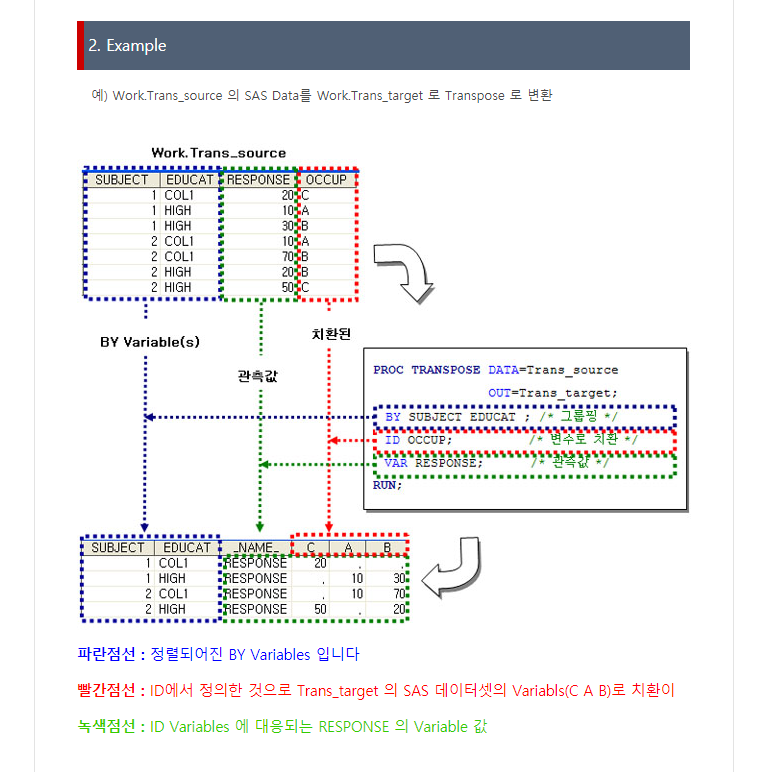 2. Example

예) Work.Trans_source 의 SAS Data를 Work.Trans_target 로 Transpose 로 변환

Work.Trans_source

| SUBJECT | EDUCAT | RESPONSE | OCCUP |
|---|---|---|---|
| 1 | COL1 | 20 | C |
| 1 | HIGH | 10 | A |
| 1 | HIGH | 30 | B |
| 2 | COL1 | 10 | A |
| 2 | COL1 | 70 | B |
| 2 | HIGH | 20 | B |
| 2 | HIGH | 50 | C |

BY Variable(s)

관측값

치환된

PROC TRANSPOSE DATA=Trans_source
OUT=Trans_target;
BY SUBJECT EDUCAT ; /* 그룹핑 */
ID OCCUP; /* 변수로 치환 */
VAR RESPONSE; /* 관측값 */
RUN;

| SUBJECT | EDUCAT | _NAME_ | C | A | B |
|---|---|---|---|---|---|
| 1 | COL1 | RESPONSE | 20 | . | . |
| 1 | HIGH | RESPONSE | . | 10 | 30 |
| 2 | COL1 | RESPONSE | . | 10 | 70 |
| 2 | HIGH | RESPONSE | 50 | . | 20 |

파란점선 : 정렬되어진 BY Variables 입니다

빨간점선 : ID에서 정의한 것으로 Trans_target 의 SAS 데이터셋의 Variabls(C A B)로 치환이

녹색점선 : ID Variables 에 대응되는 RESPONSE 의 Variable 값