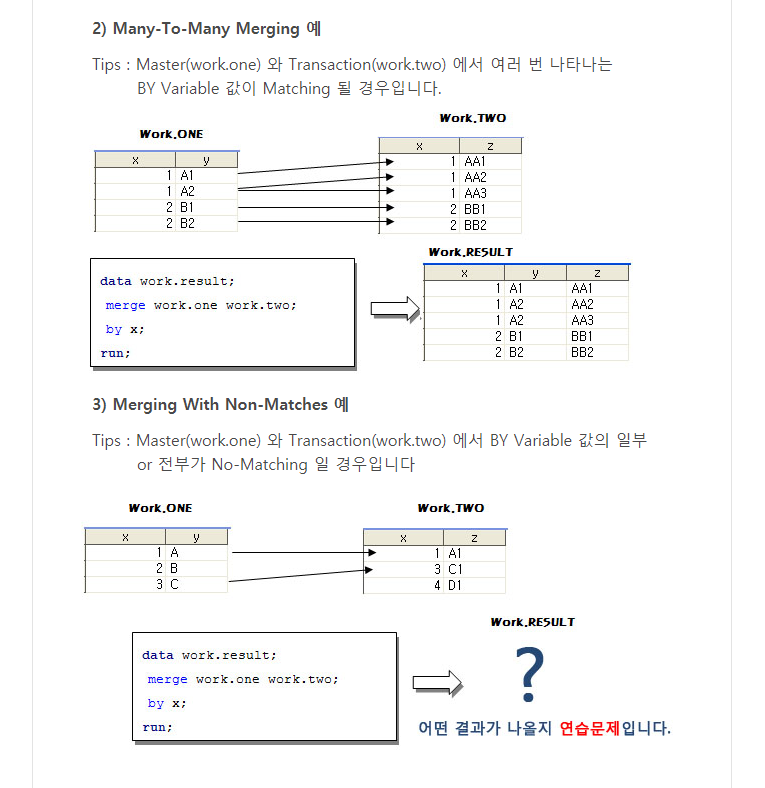 2) Many-To-Many Merging 예

Tips : Master(work.one) 와 Transaction(work.two) 에서 여러 번 나타나는 BY Variable 값이 Matching 될 경우입니다.

Work.ONE

| x | y |
|---|---|
| 1 | A1 |
| 1 | A2 |
| 2 | B1 |
| 2 | B2 |

Work.TWO

| x | z |
|---|---|
| 1 | AA1 |
| 1 | AA2 |
| 1 | AA3 |
| 2 | BB1 |
| 2 | BB2 |

data work.result;
merge work.one work.two;
by x;
run;

Work.RESULT

| x | y | z |
|---|---|---|
| 1 | A1 | AA1 |
| 1 | A2 | AA2 |
| 1 | A2 | AA3 |
| 2 | B1 | BB1 |
| 2 | B2 | BB2 |

3) Merging With Non-Matches 예

Tips : Master(work.one) 와 Transaction(work.two) 에서 BY Variable 값의 일부 or 전부가 No-Matching 일 경우입니다

Work.ONE

| x | y |
|---|---|
| 1 | A |
| 2 | B |
| 3 | C |

Work.TWO

| x | z |
|---|---|
| 1 | A1 |
| 3 | C1 |
| 4 | D1 |

data work.result;
merge work.one work.two;
by x;
run;

Work.RESULT

?

어떤 결과가 나올지 연습문제입니다.