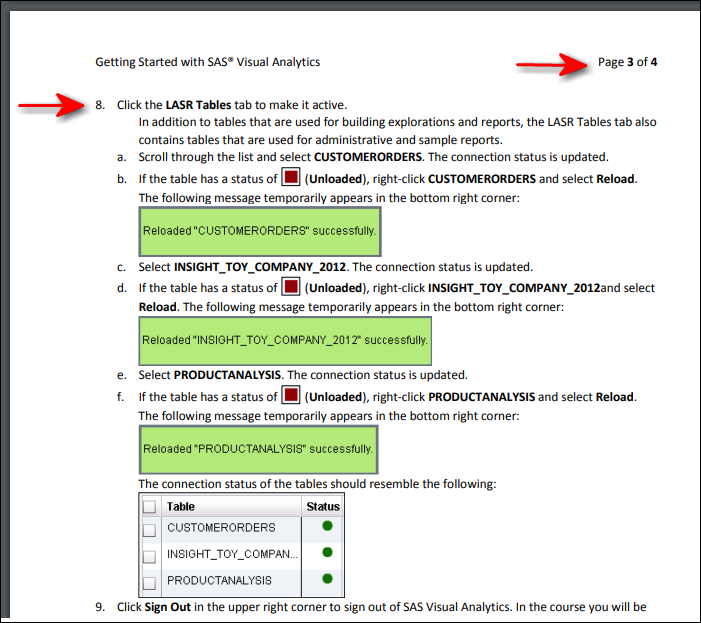 Getting Started with SAS® Visual Analytics

Page 3 of 4

8. Click the LASR Tables tab to make it active.
In addition to tables that are used for building explorations and reports, the LASR Tables tab also contains tables that are used for administrative and sample reports.

a. Scroll through the list and select CUSTOMERORDERS. The connection status is updated.

b. If the table has a status of (Unloaded), right-click CUSTOMERORDERS and select Reload. The following message temporarily appears in the bottom right corner:

Reloaded "CUSTOMERORDERS" successfully.

c. Select INSIGHT_TOY_COMPANY_2012. The connection status is updated.

d. If the table has a status of (Unloaded), right-click INSIGHT_TOY_COMPANY_2012and select Reload. The following message temporarily appears in the bottom right corner:

Reloaded "INSIGHT_TOY_COMPANY_2012" successfully.

e. Select PRODUCTANALYSIS. The connection status is updated.

f. If the table has a status of (Unloaded), right-click PRODUCTANALYSIS and select Reload. The following message temporarily appears in the bottom right corner:

Reloaded "PRODUCTANALYSIS" successfully.

The connection status of the tables should resemble the following:

| | Table | Status |
|---|---|---|
| | CUSTOMERORDERS | |
| | INSIGHT_TOY_COMPAN... | |
| | PRODUCTANALYSIS | |

9. Click Sign Out in the upper right corner to sign out of SAS Visual Analytics. In the course you will be